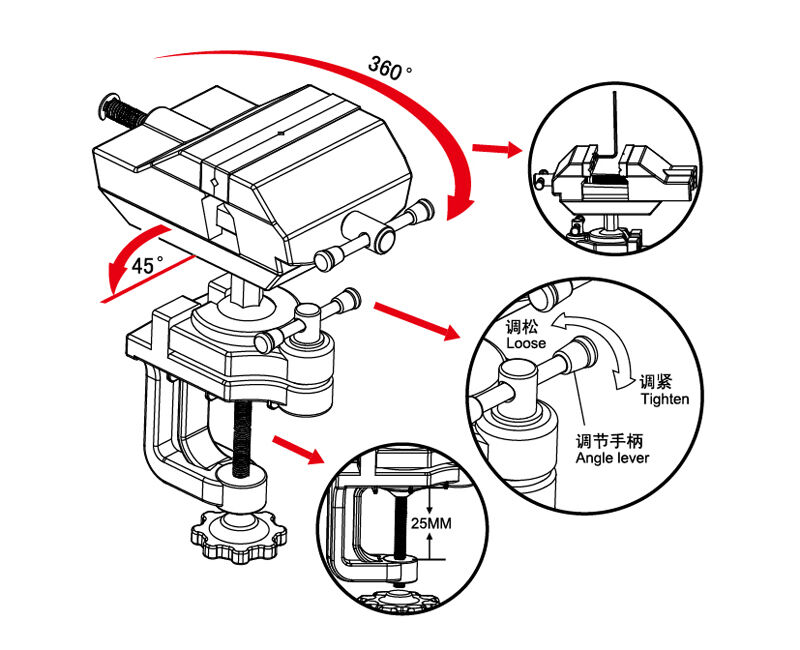 360°

45°

调松
Loose

调紧
Tighten

调节手柄
Angle lever

25MM