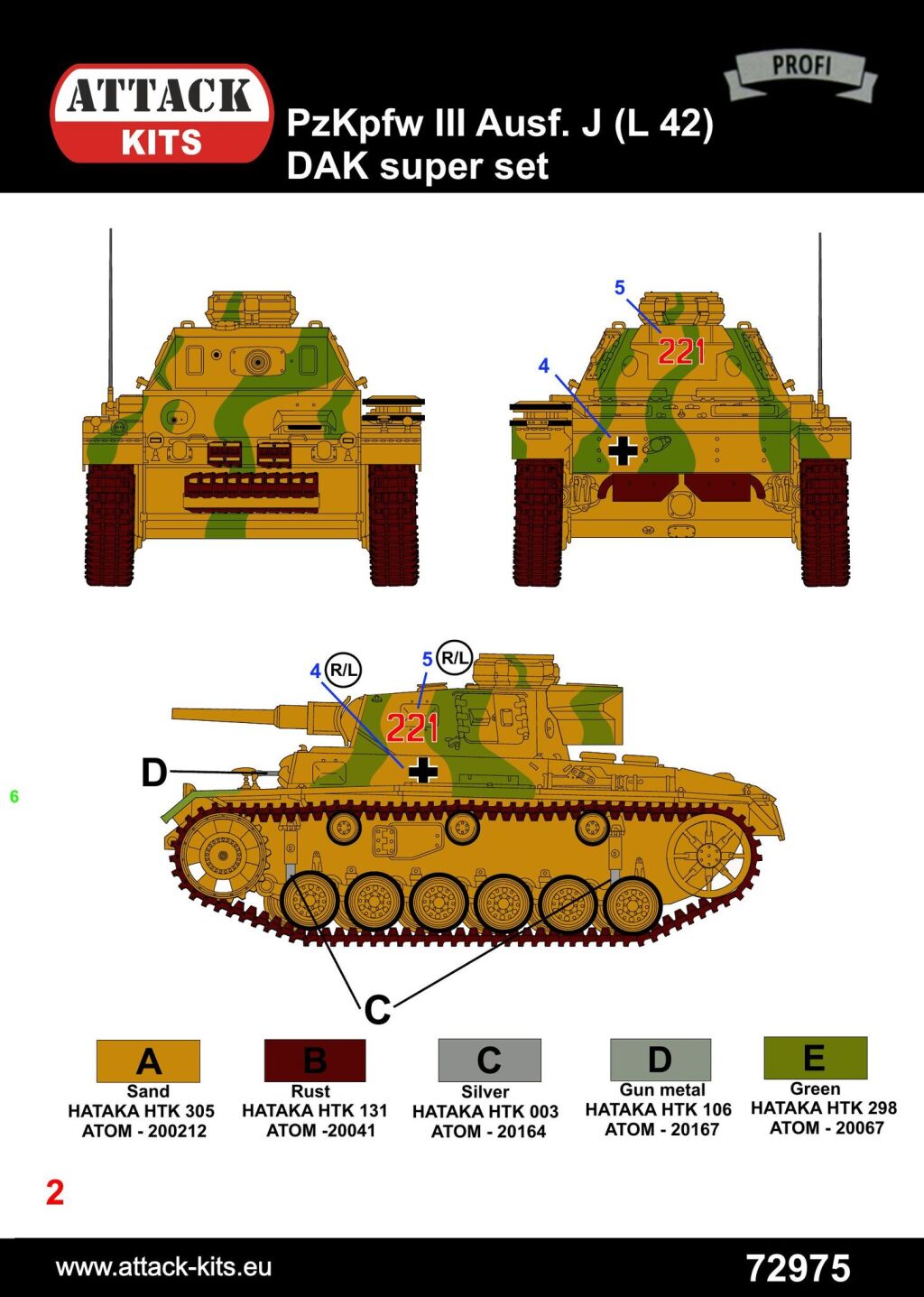 ATTACK KITS

PROFI

PzKpfw III Ausf. J (L 42)
DAK super set

5
221
4

4 R/L
5 R/L
221
D
6
C

A
Sand
HATAKA HTK 305
ATOM - 200212

B
Rust
HATAKA HTK 131
ATOM -20041

C
Silver
HATAKA HTK 003
ATOM - 20164

D
Gun metal
HATAKA HTK 106
ATOM - 20167

E
Green
HATAKA HTK 298
ATOM - 20067

2

www.attack-kits.eu
72975